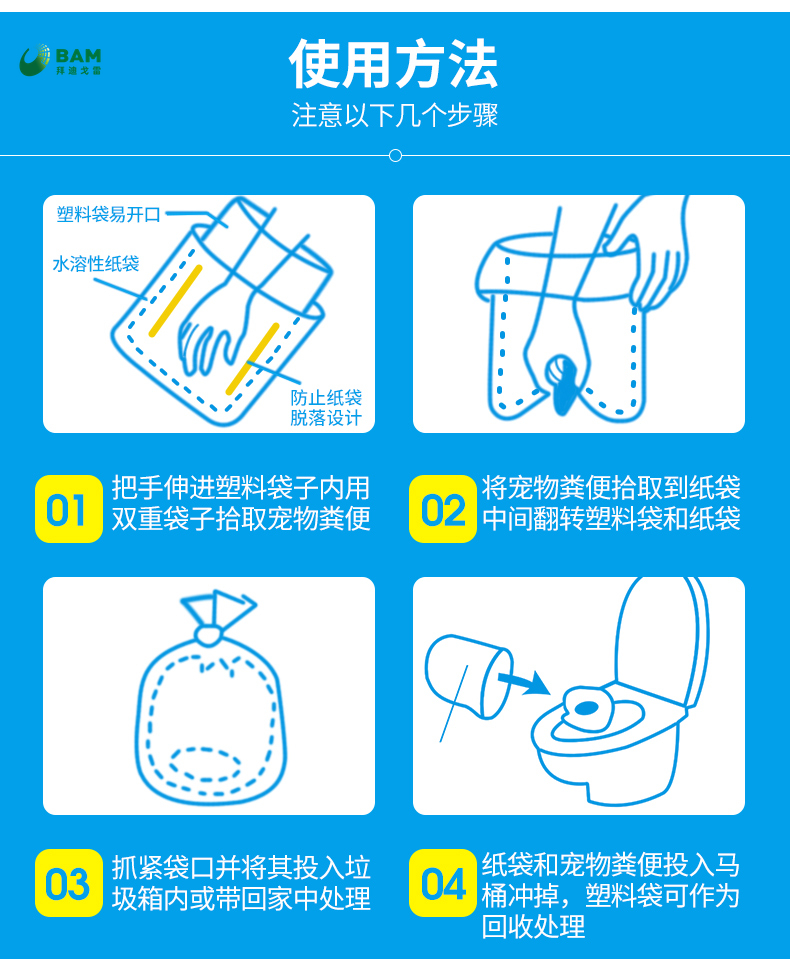 BAM
拜迪戈雷

使用方法
注意以下几个步骤

塑料袋易开口
水溶性纸袋
防止纸袋脱落设计

01 把手伸进塑料袋子内用双重袋子拾取宠物粪便

02 将宠物粪便拾取到纸袋中间翻转塑料袋和纸袋

03 抓紧袋口并将其投入垃圾箱内或带回家中处理

04 纸袋和宠物粪便投入马桶冲掉，塑料袋可作为回收处理